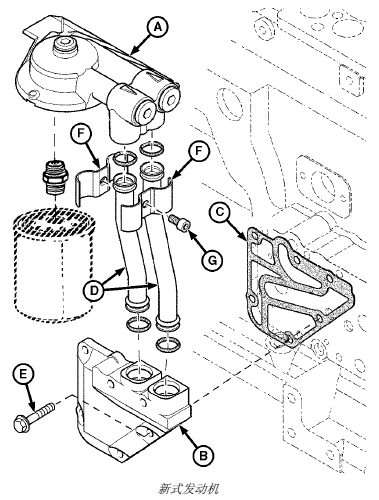 A
F
F
C
G
D
E
B
新式发动机