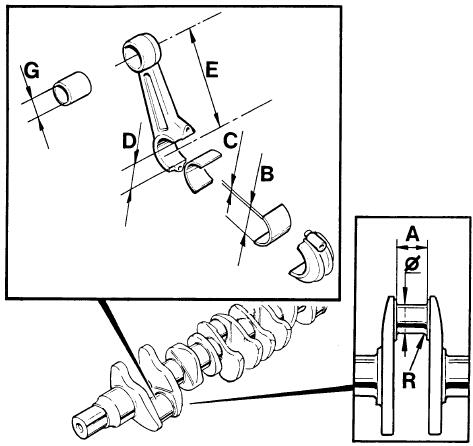 G
E
D
C
B
A
ø
R