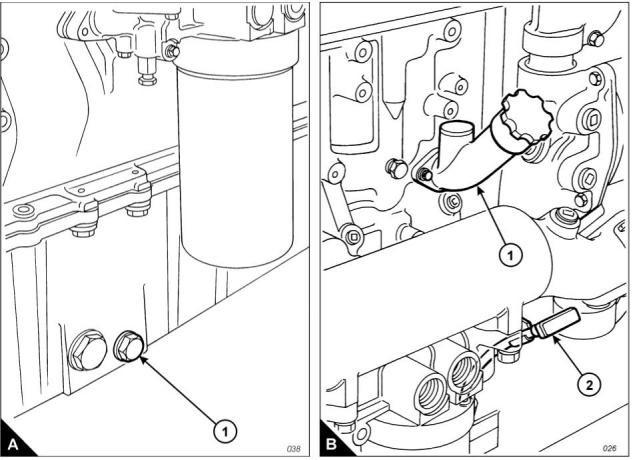 1

A

038

1

2

B

026