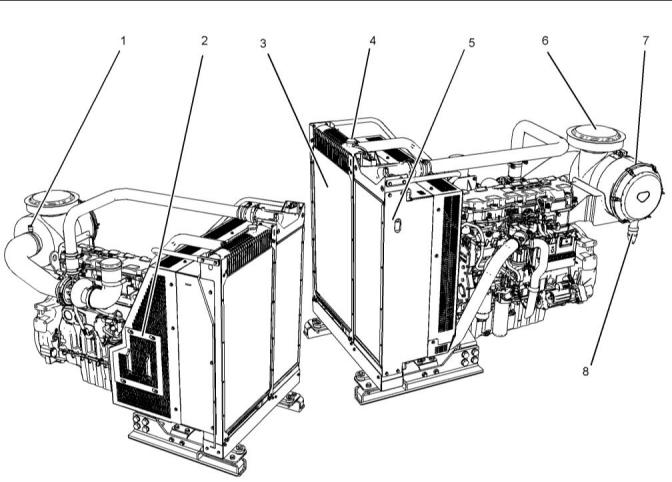 1 2 3 4 5 6 7

8