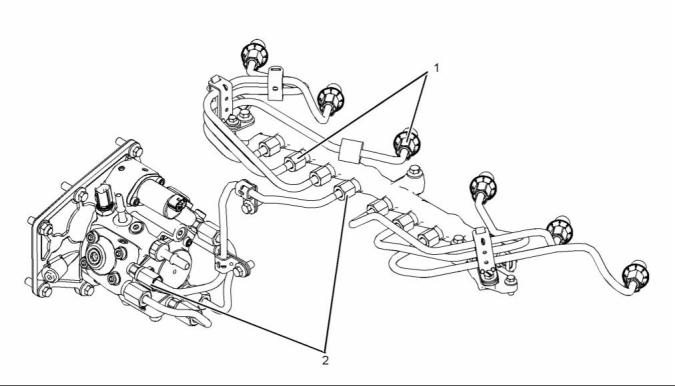 1

2