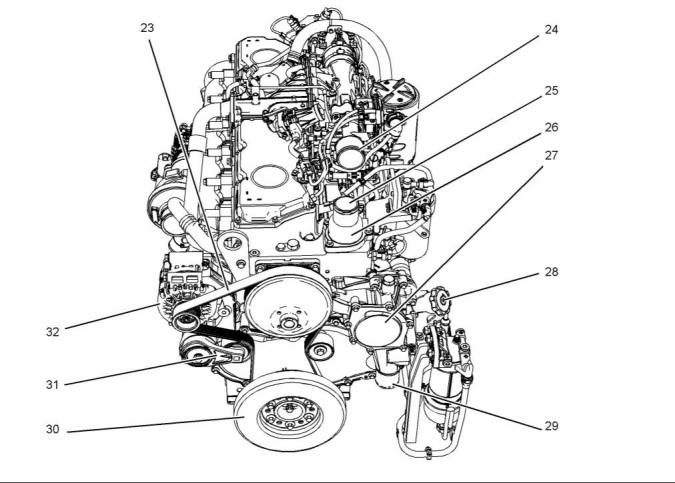 23
24
25
26
27
28
32
31
30
29