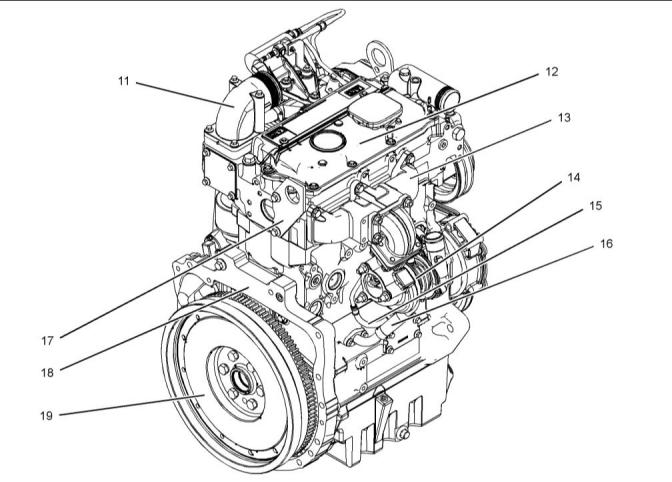 11

12

13

14

15

16

17

18

19