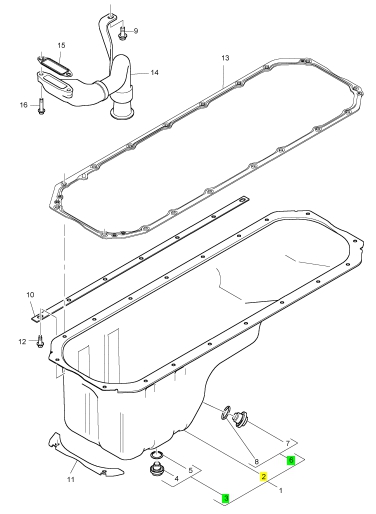 9
15
14
13
16
10
12
7
8
6
5
4
2
1
3
11