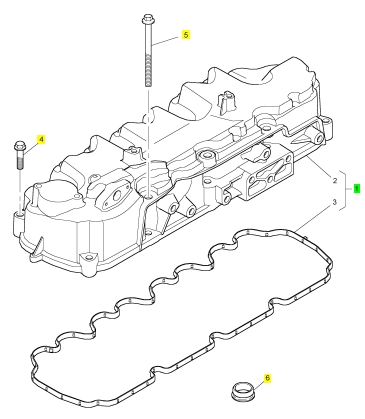 5
4
2
1
3
6