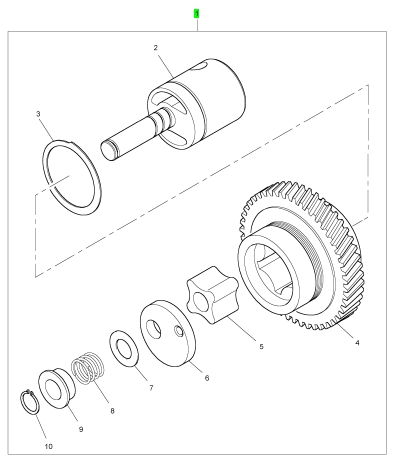 1
2
3
4
5
6
7
8
9
10