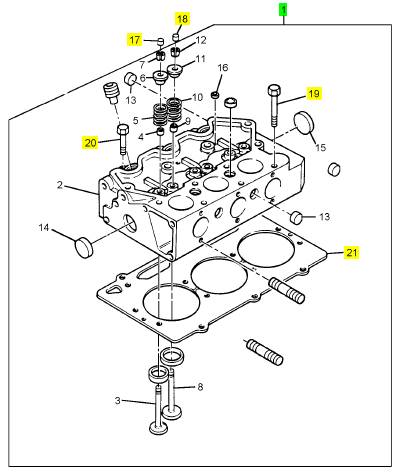 1
18
17
12
7
11
6
16
13
10
19
5
9
4
20
15
2
13
14
21
8
3