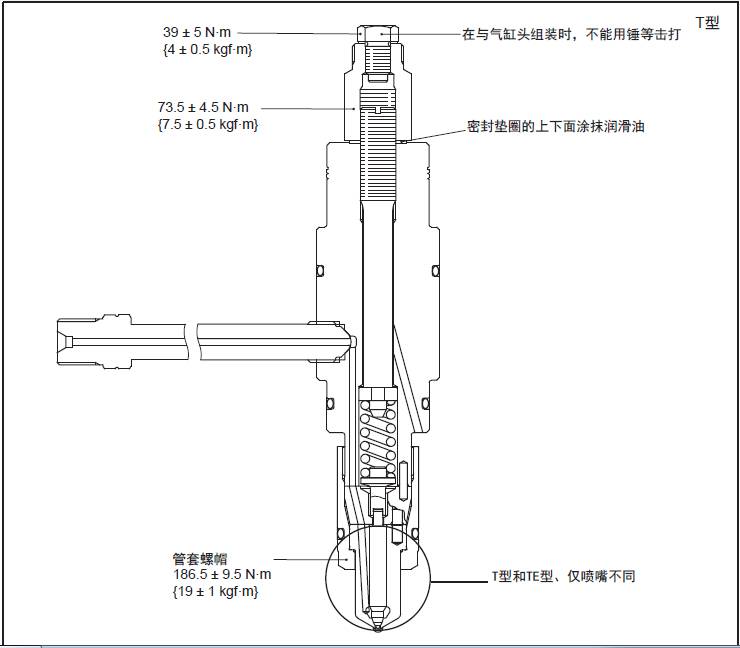 T型

39 ± 5 N·m
{4 ± 0.5 kgf·m}

在与气缸头组装时，不能用锤等击打

73.5 ± 4.5 N·m
{7.5 ± 0.5 kgf·m}

密封垫圈的上下面涂抹润滑油

管套螺帽
186.5 ± 9.5 N·m
{19 ± 1 kgf·m}

T型和TE型、仅喷嘴不同