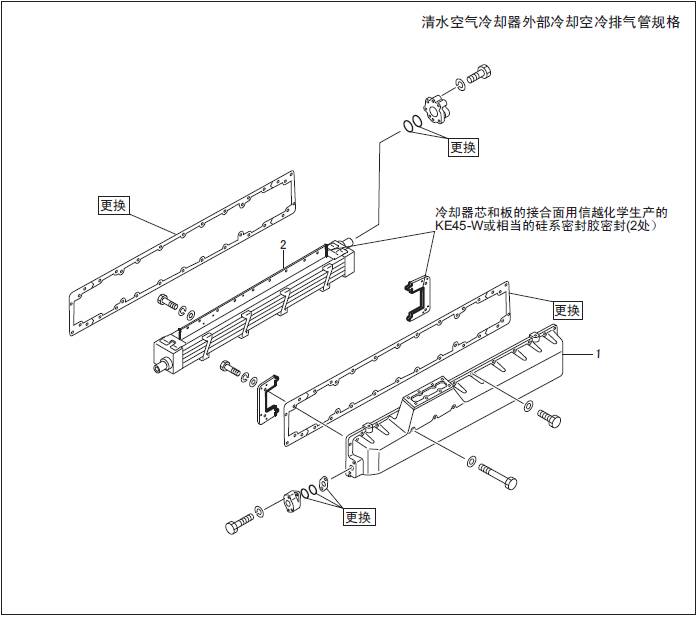 清水空气冷却器外部冷却空冷排气管规格

更换

更换

冷却器芯和板的接合面用信越化学生产的KE45-W或相当的硅系密封胶密封(2处)

2

更换

1

更换