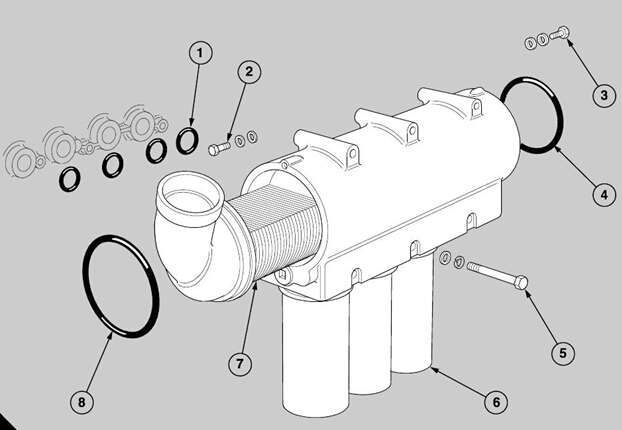 1
2
3
4
5
6
7
8