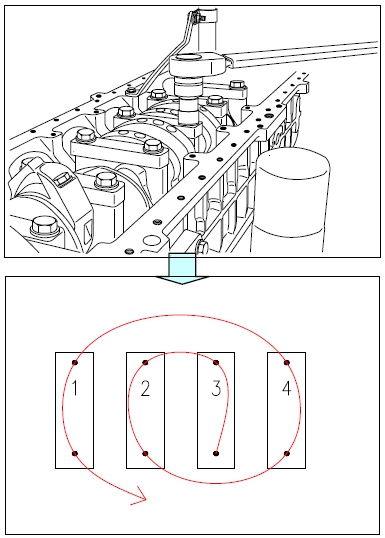 1
2
3
4